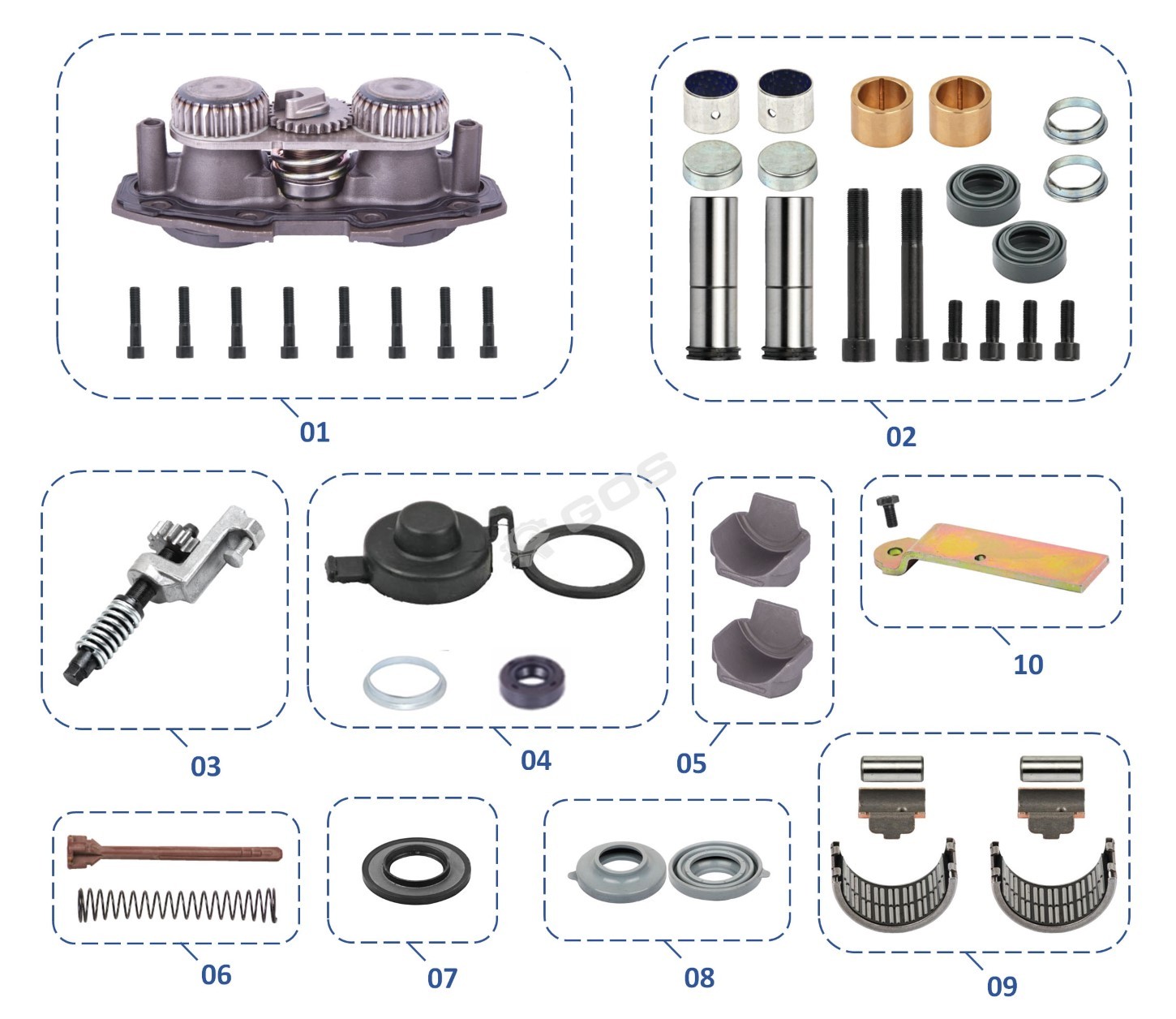 01

02

GOS

03

04

05

10

06

07

08

09