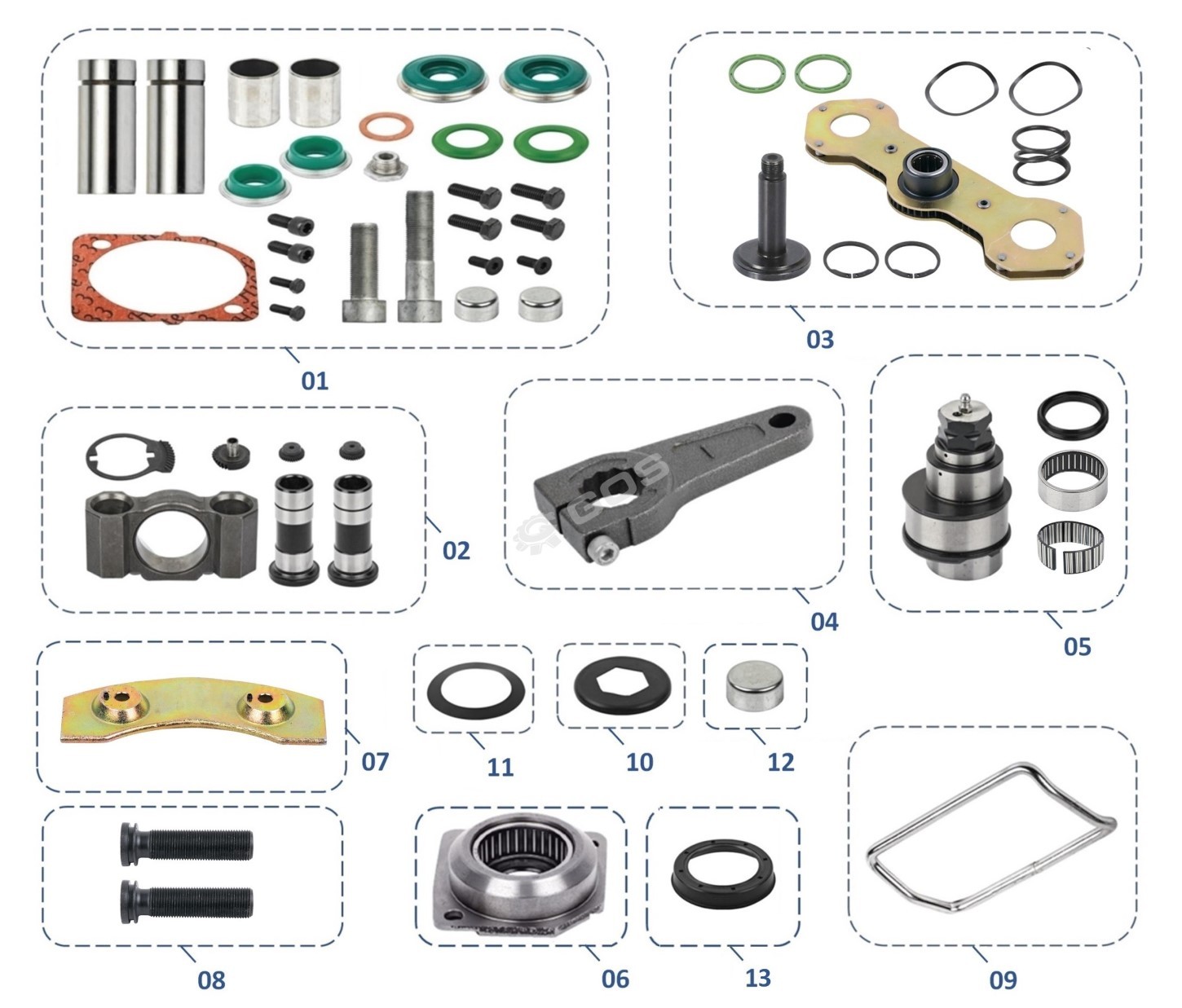 01

03

02

GOS

04

05

07

11

10

12

08

06

13

09